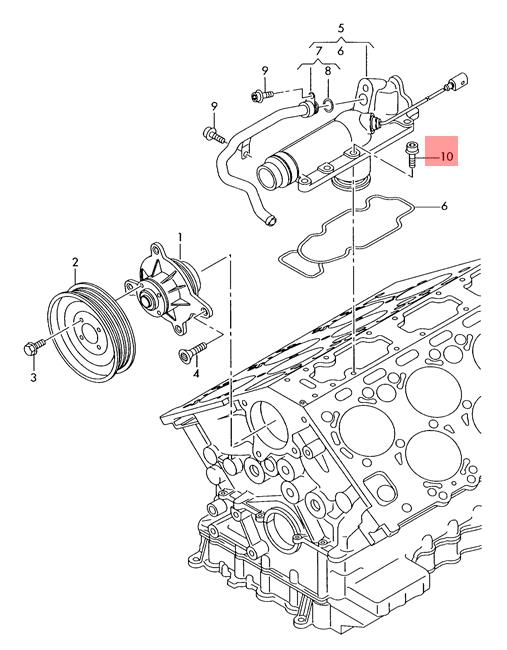 5
7
6
9
8
9
10
6
1
2
3
4