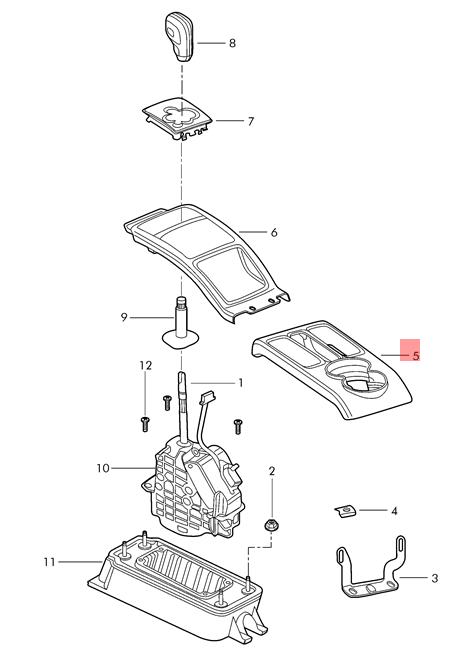 8
7
6
9
5
12
1
10
2
4
11
3