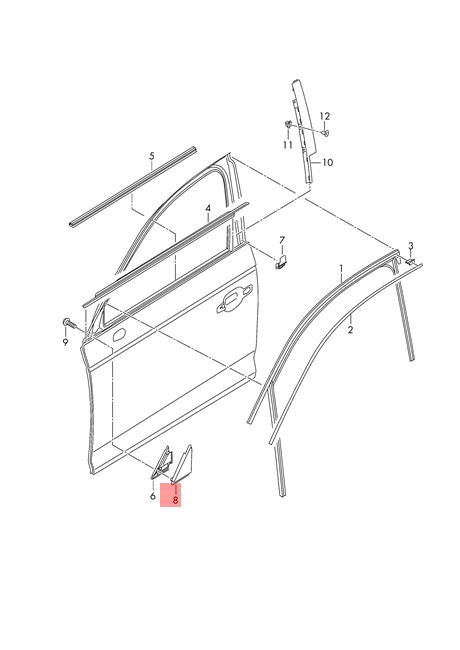 12
11
10
5
4
7
3
1
2
9
6
8