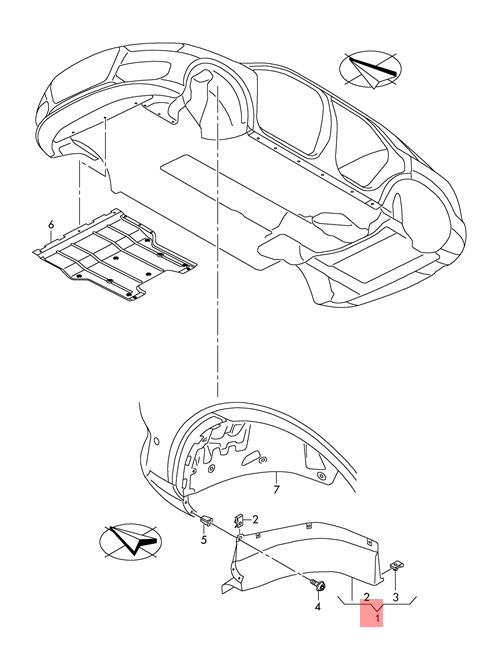 6
7
2
5
4
2
3
1