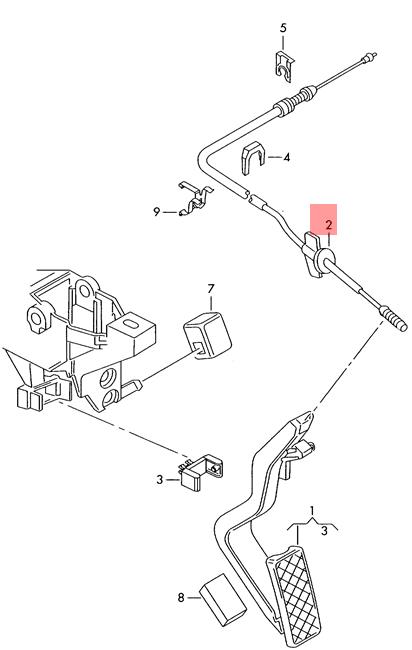 5
4
9
2
7
3
1
3
8