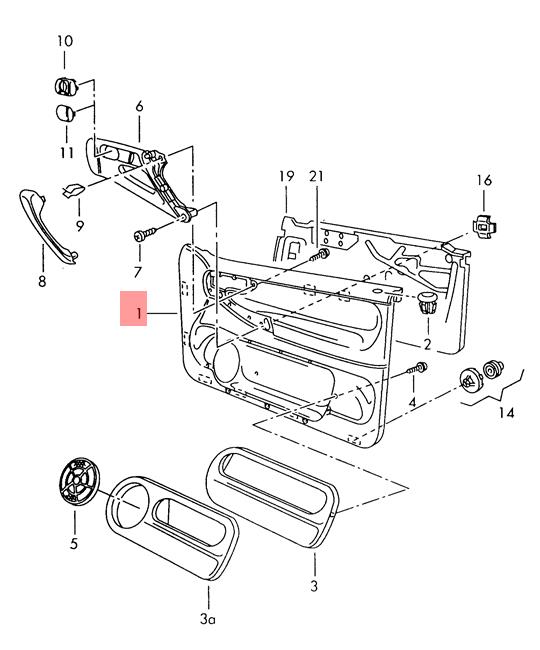 10
11
6
9
8
7
19
21
16
1
2
4
14
5
3
3a