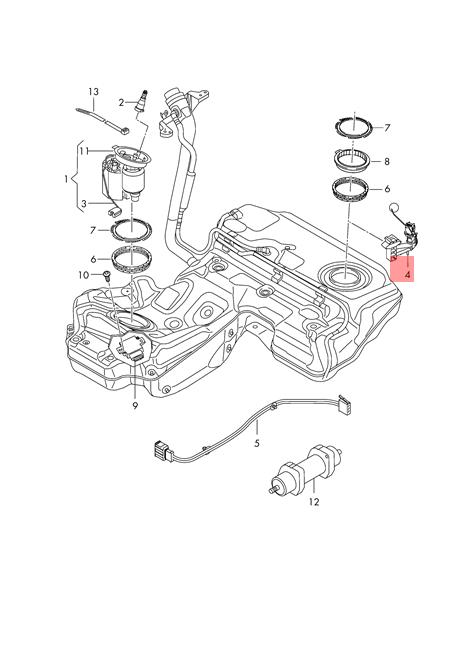 13
2
11
1
3
7
6
10
9
7
8
6
4
5
12