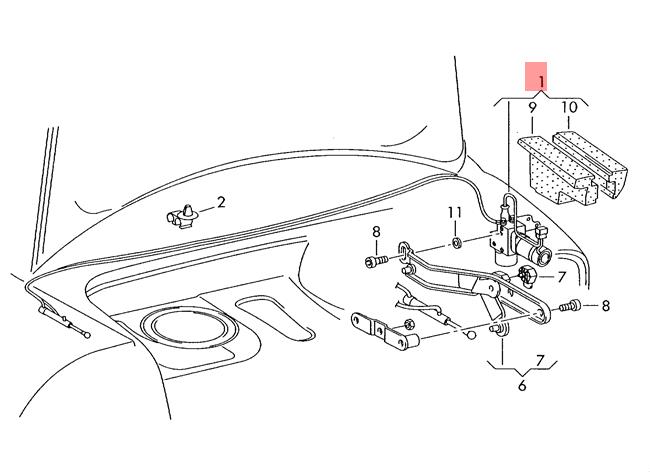 1
9
10
2
11
8
7
8
7
6