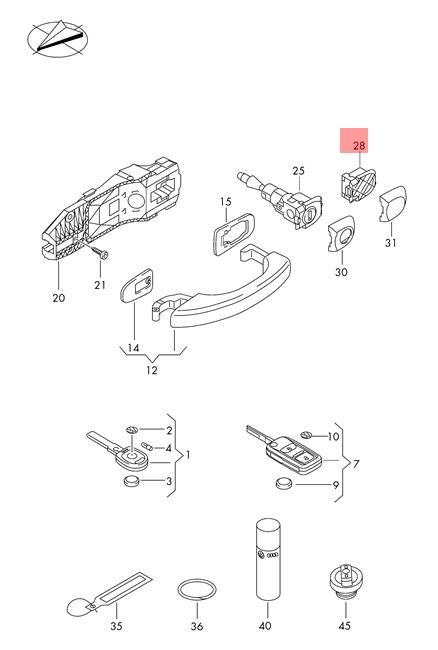 28
25
15
31
30
20
21
14
12
2
4
1
3
10
7
9
35
36
40
45