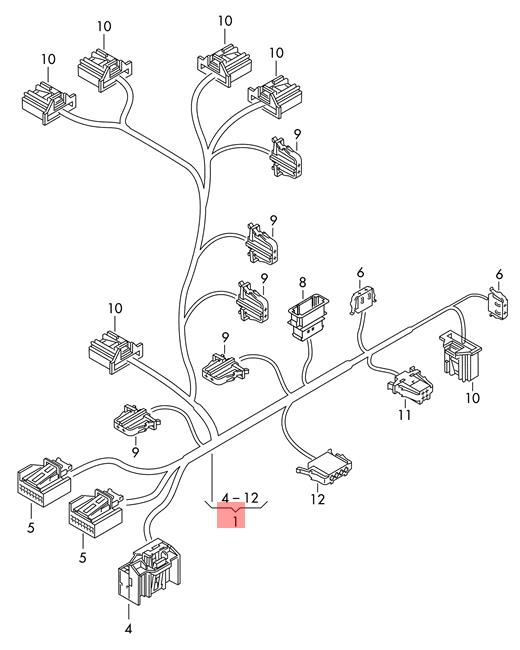 10
10
10
10
9
9
9
8
6
6
10
9
10
11
9
12
4 – 12
1
5
5
4