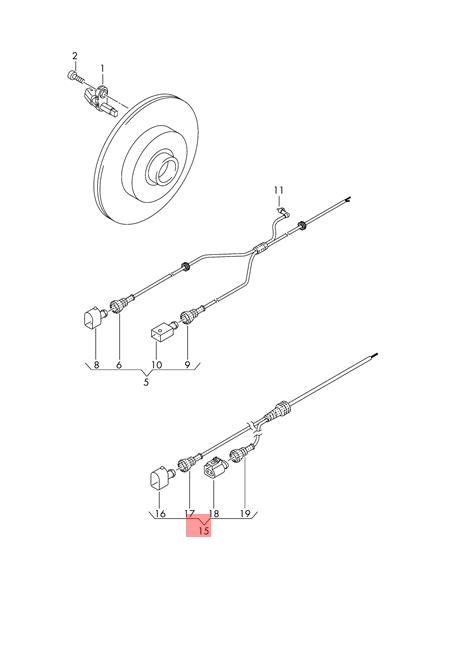 2
1
11
8
6
10
9
5
16
17
18
19
15