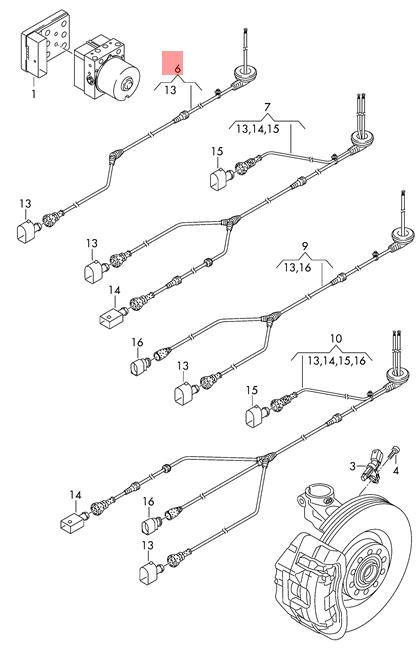 1
6
13
7
13,14,15
15
13
13
14
9
13,16
16
13
10
13,14,15,16
15
3
4
14
16
13