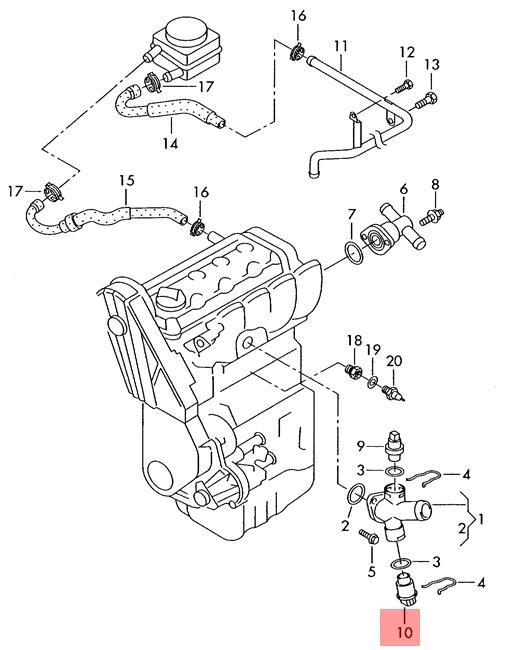 16
11
12
13
17
14
17
15
16
6
8
7
18
19
20
9
3
4
2
1
2
5
3
4
10