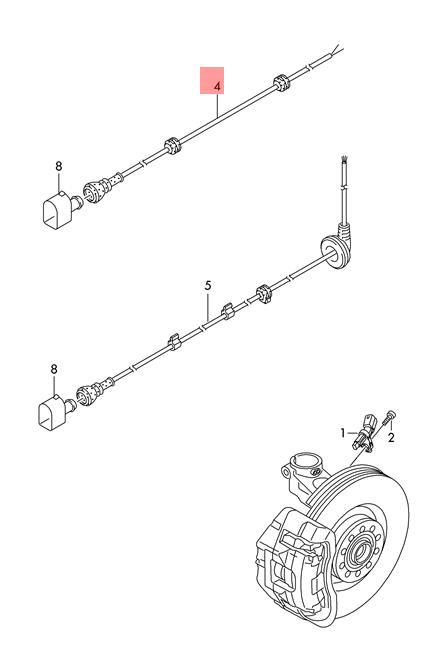 4
8
5
8
1
2