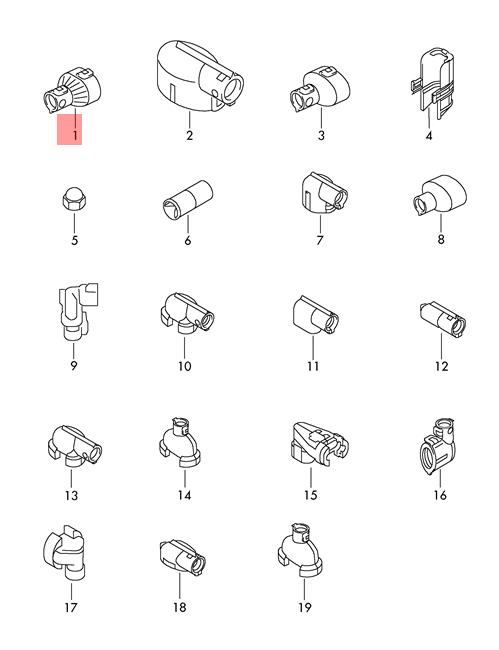 1
2
3
4
5
6
7
8
9
10
11
12
13
14
15
16
17
18
19