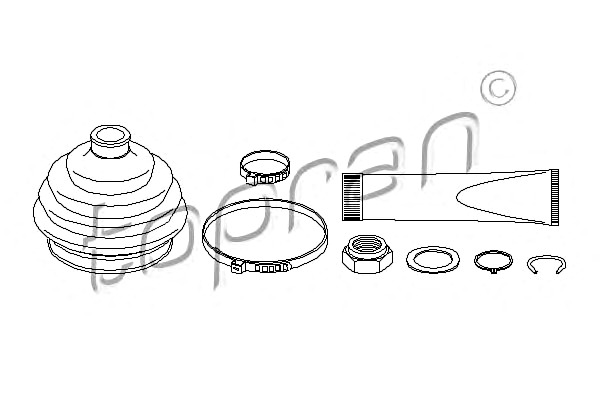 topran ©