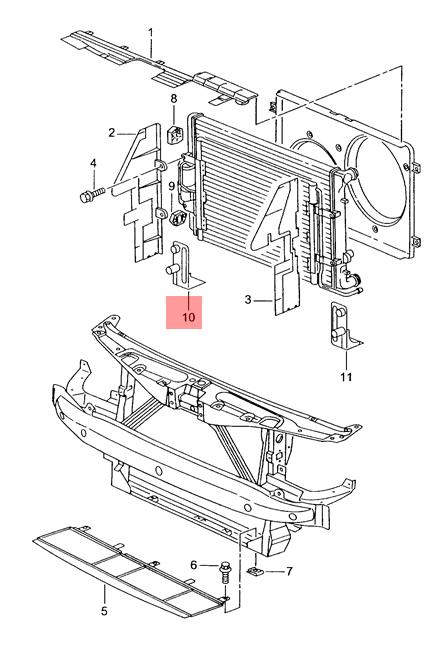 1
8
2
4
9
10
3
11
6
7
5