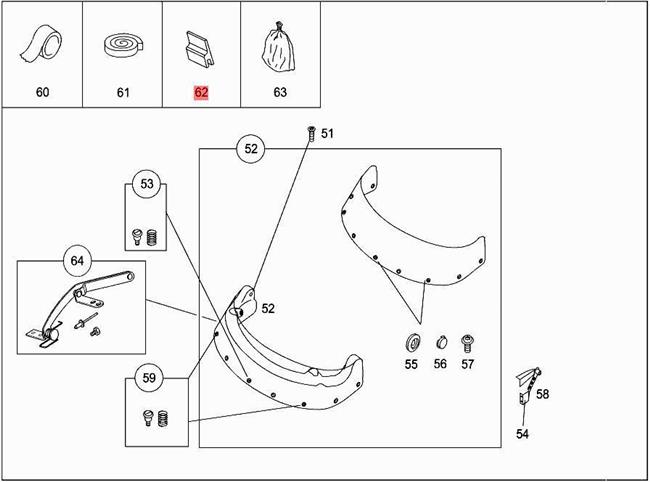 60
61
62
63
51
52
53
64
52
55
56
57
59
58
54