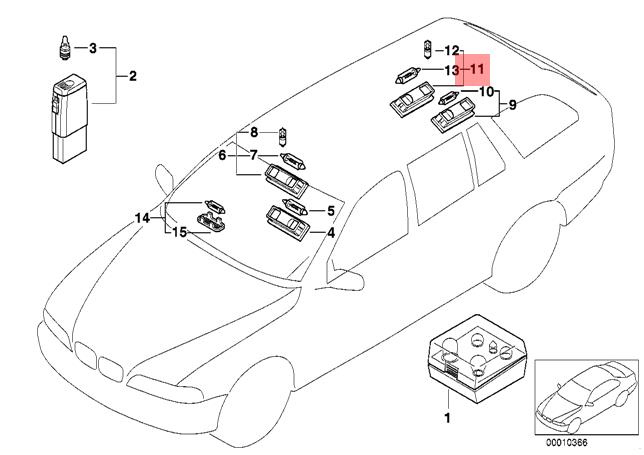 3
2
12
13
11
10
9
8
7
6
5
4
14
15
1
00010366