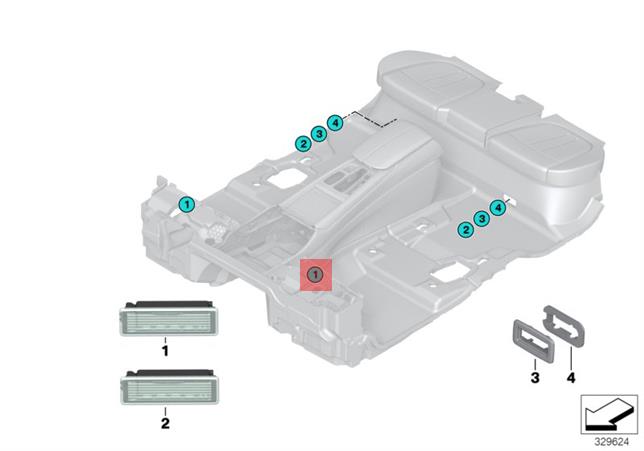 2 3 4
1
2 3 4
1
1
2
3
4
329624