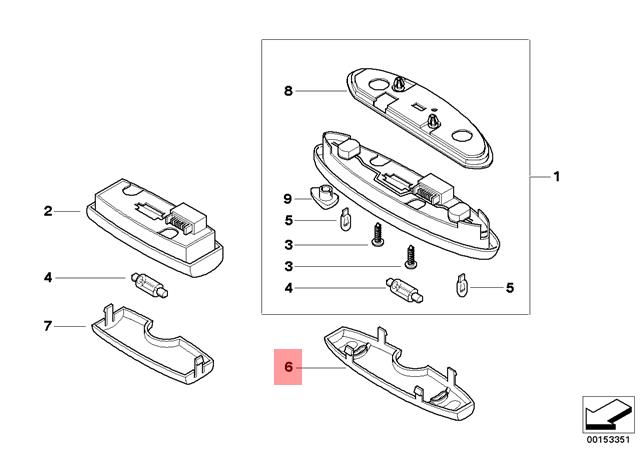 8
1
2
9
5
3
3
4
4
5
7
6
00153351