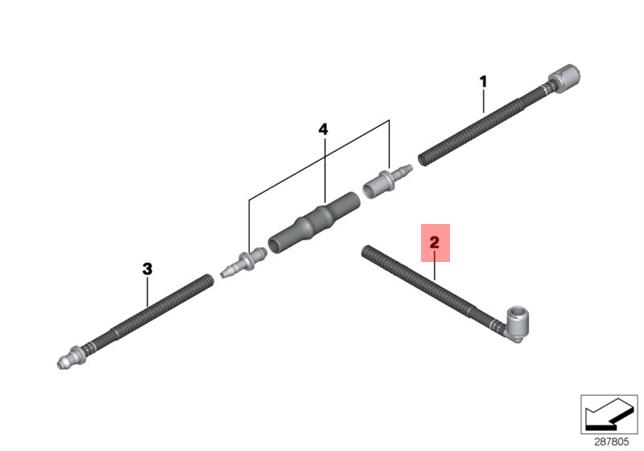 1
4
2
3
287805