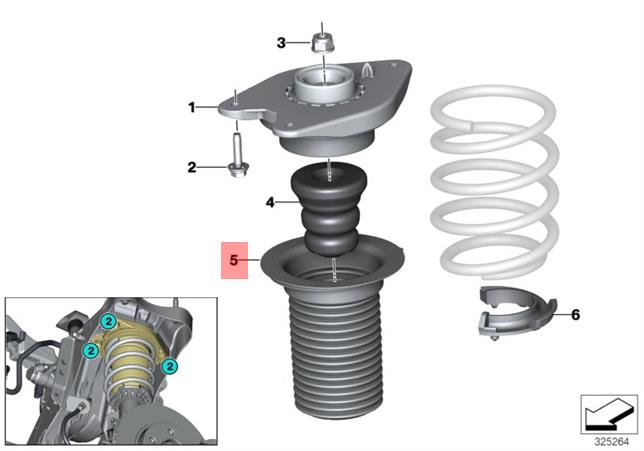 3
1
2
4
5
6
2
2
2
325264