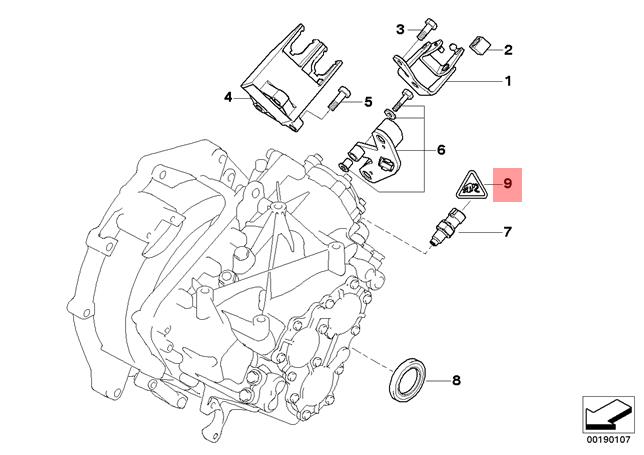 3
2
1
4
5
6
9
7
8
00190107