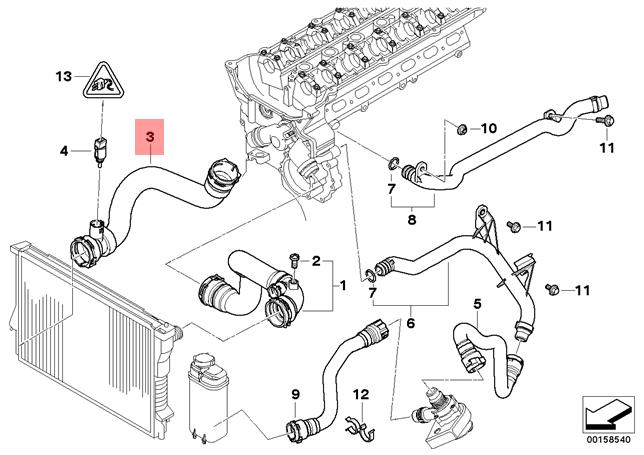 13
3
4
10
11
7
8
11
2
1
7
11
5
6
9
12
00158540