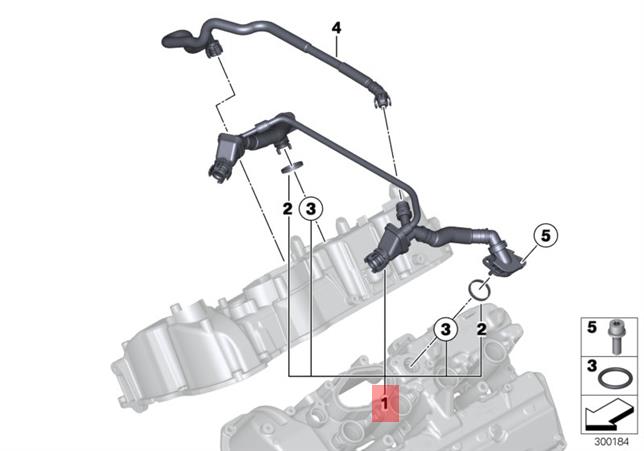 4
2
3
5
3
2
1
5
3
300184