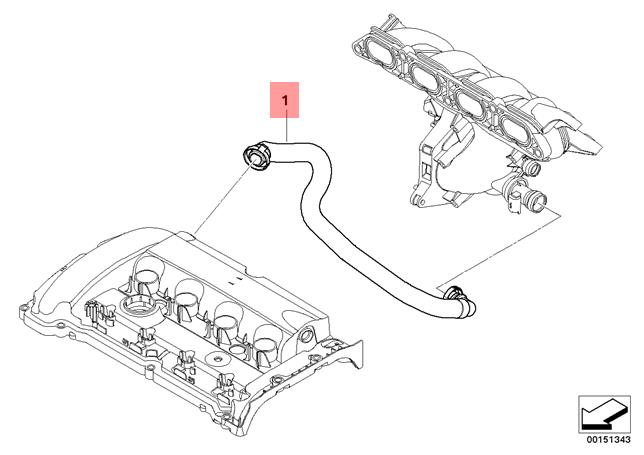 1

00151343