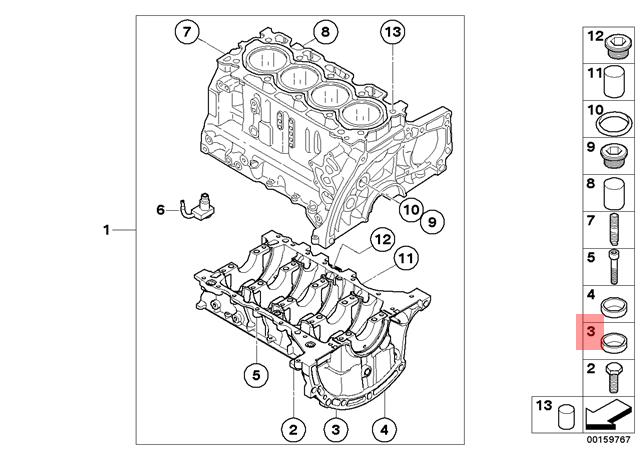 7
8
13
6
1
10
9
12
11
5
2
3
4
12
11
10
9
8
7
5
4
3
2
13
00159767