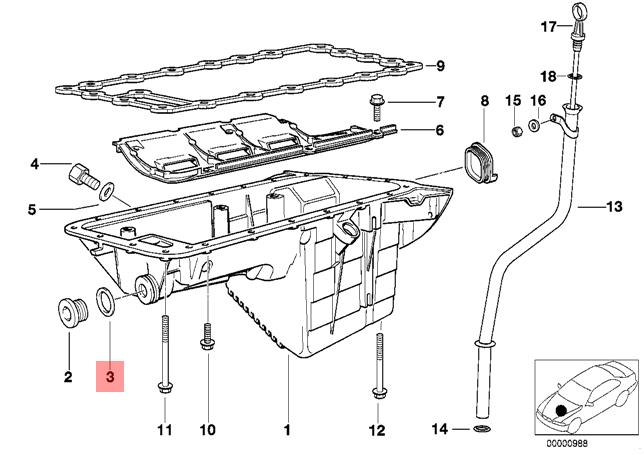 17
9
18
7
8
15
16
6
4
5
13
2
3
11
10
1
12
14
00000988