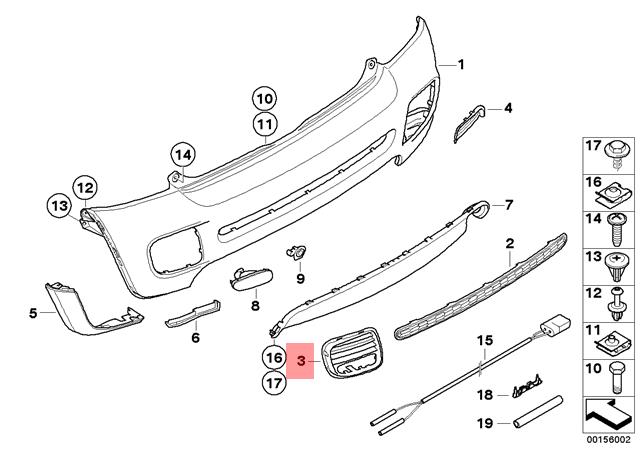 1
10
11
4
14
12
13
7
2
9
8
5
6
16
3
17
15
18
19
17
16
14
13
12
11
10
00156002